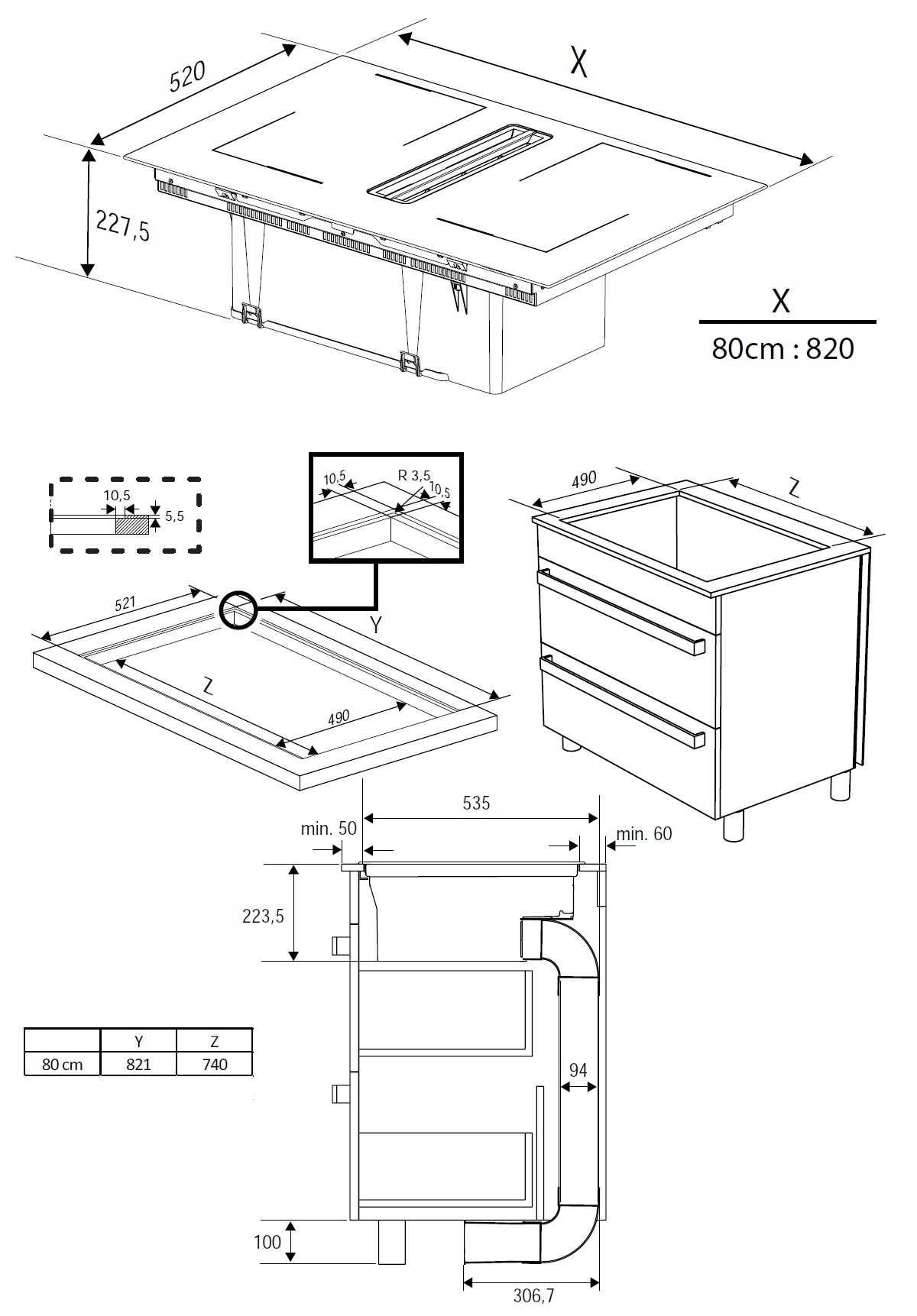 520

X

227,5

X
80cm : 820

10,5
5,5

10,5
R 3,5
10,5

490
Z

521
Y
Z
490

535
min. 50
min. 60
223,5
94
100
306,7

|  | Y | Z |
|---|---|---|
| 80 cm | 821 | 740 |